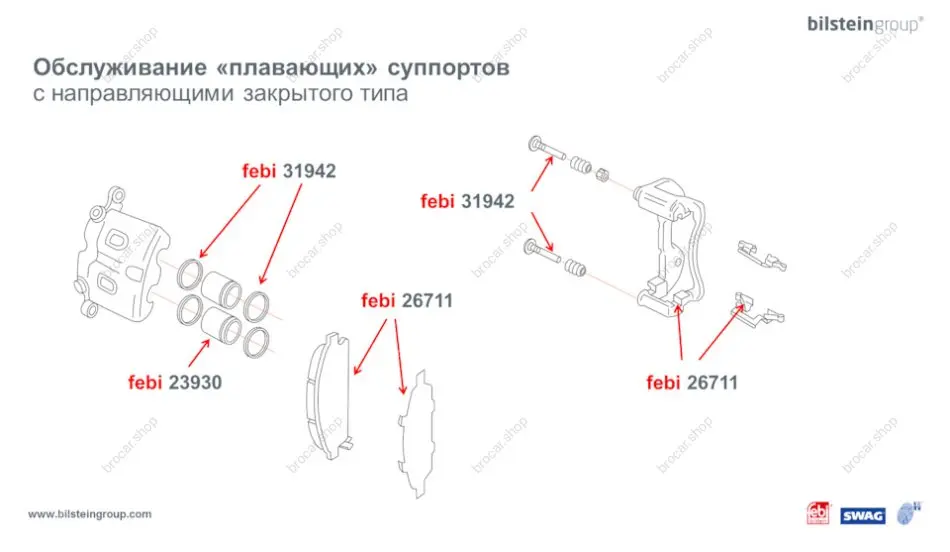 bilsteingroup®

Обслуживание «плавающих» суппортов
с направляющими закрытого типа

febi 31942

febi 23930

febi 26711

febi 31942

febi 26711

brocar.shop

www.bilsteingroup.com

febi

SWAG