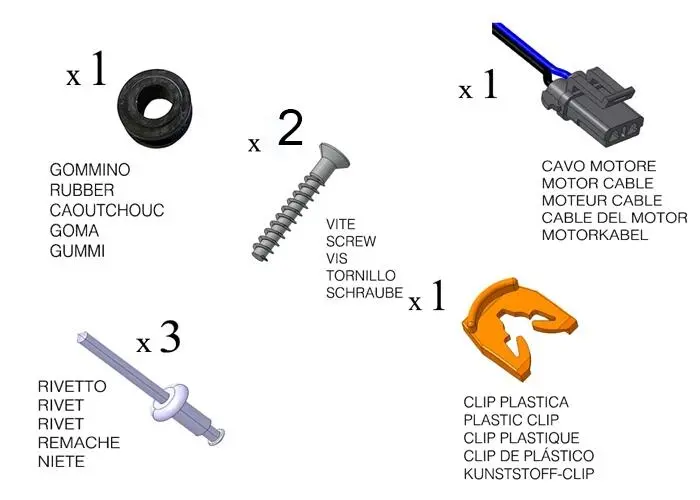 x 1

GOMMINO
RUBBER
CAOUTCHOUC
GOMA
GUMMI

x 2

VITE
SCREW
VIS
TORNILLO
SCHRAUBE

x 1

CAVO MOTORE
MOTOR CABLE
MOTEUR CABLE
CABLE DEL MOTOR
MOTORKABEL

x 3

RIVETTO
RIVET
RIVET
REMACHE
NIETE

x 1

CLIP PLASTICA
PLASTIC CLIP
CLIP PLASTIQUE
CLIP DE PLÁSTICO
KUNSTSTOFF-CLIP