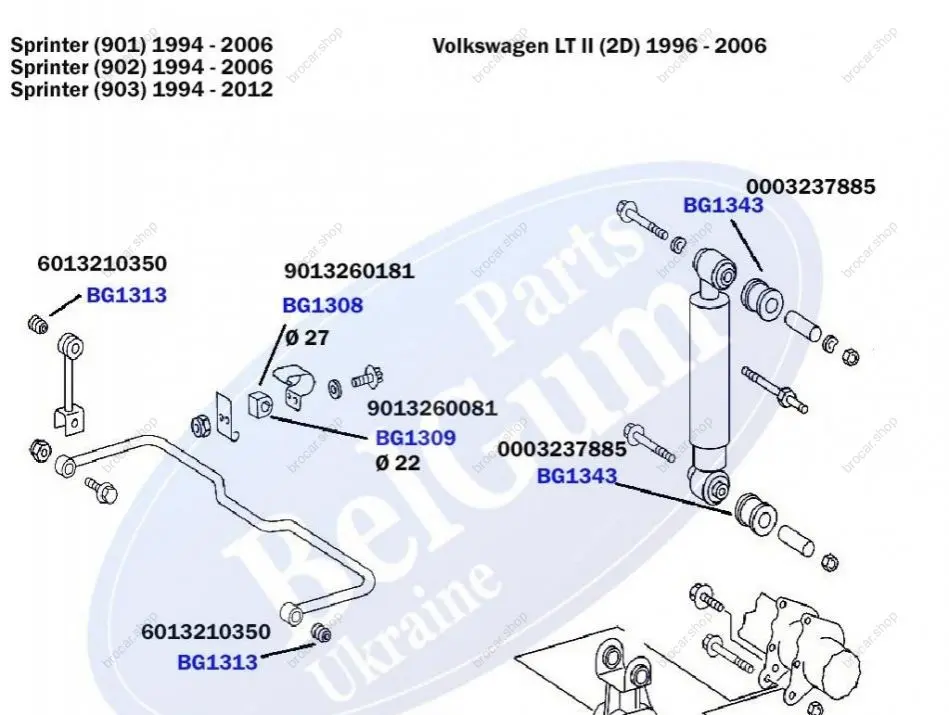 Sprinter (901) 1994 - 2006
Sprinter (902) 1994 - 2006
Sprinter (903) 1994 - 2012

Volkswagen LT II (2D) 1996 - 2006

0003237885
BG1343

6013210350
BG1313

9013260181
BG1308
Ø 27

9013260081
BG1309
Ø 22

0003237885
BG1343

6013210350
BG1313

BelGum Parts Ukraine

brocar.shop